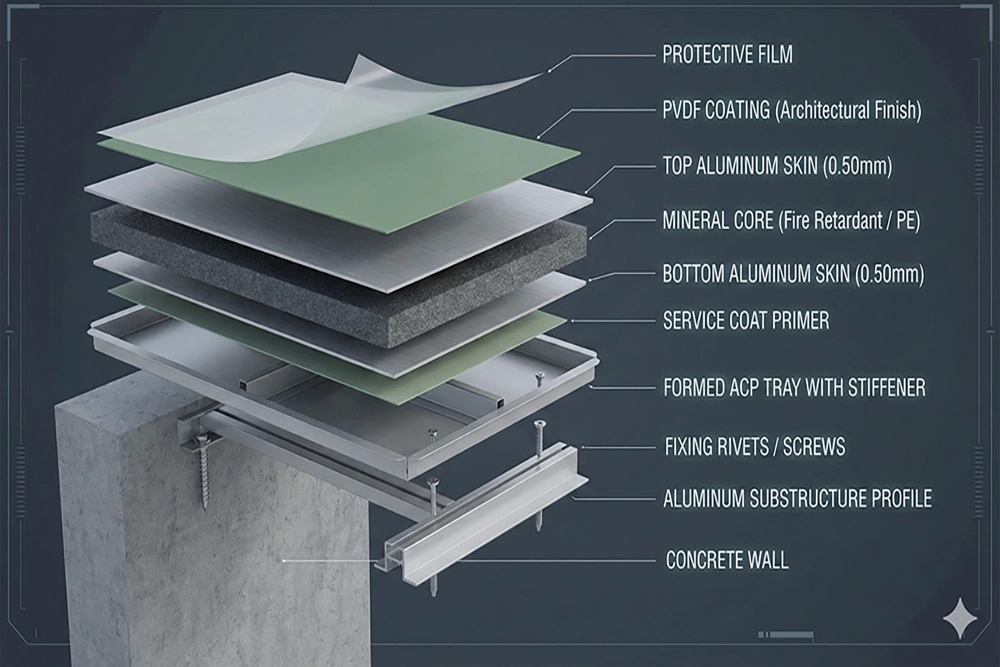 PROTECTIVE FILM

PVDF COATING (Architectural Finish)

TOP ALUMINUM SKIN (0.50mm)

MINERAL CORE (Fire Retardant / PE)

BOTTOM ALUMINUM SKIN (0.50mm)

SERVICE COAT PRIMER

FORMED ACP TRAY WITH STIFFENER

FIXING RIVETS / SCREWS

ALUMINUM SUBSTRUCTURE PROFILE

CONCRETE WALL